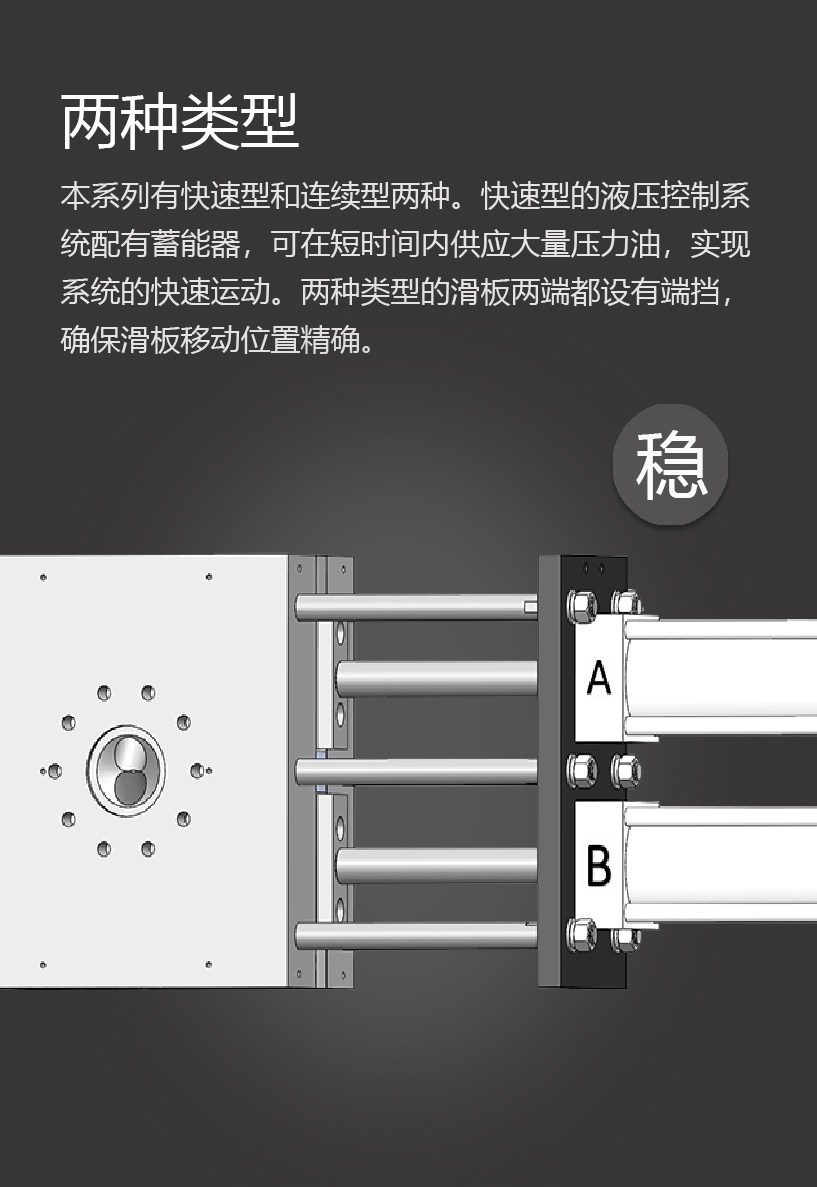 两种类型

本系列有快速型和连续型两种。快速型的液压控制系统配有蓄能器，可在短时间内供应大量压力油，实现系统的快速运动。两种类型的滑板两端都设有端挡，确保滑板移动位置精确。

稳

A

B