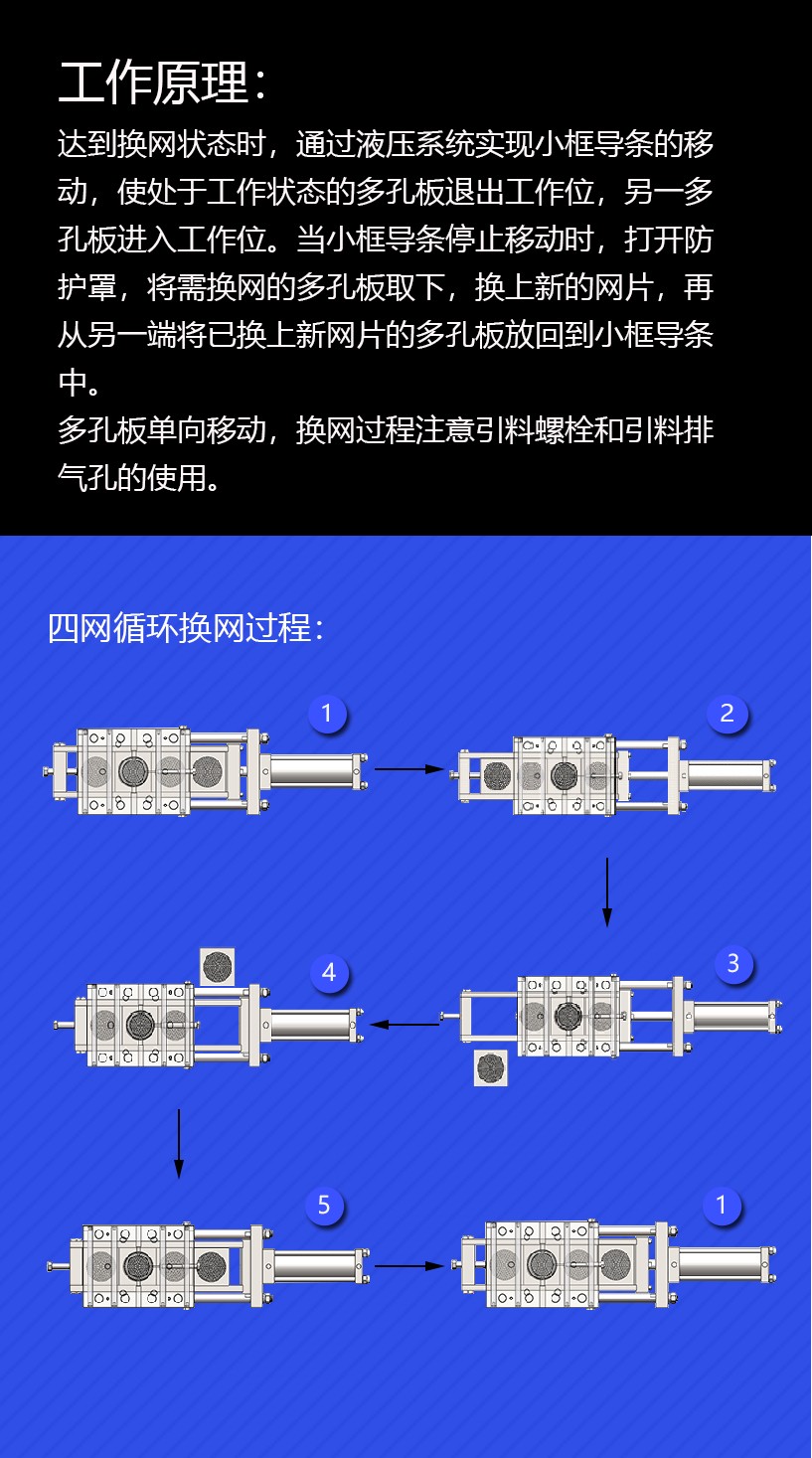 工作原理:

达到换网状态时，通过液压系统实现小框导条的移动，使处于工作状态的多孔板退出工作位，另一多孔板进入工作位。当小框导条停止移动时，打开防护罩，将需换网的多孔板取下，换上新的网片，再从另一端将已换上新网片的多孔板放回到小框导条中。

多孔板单向移动，换网过程注意引料螺栓和引料排气孔的使用。

四网循环换网过程:

1

2

3

4

5

1