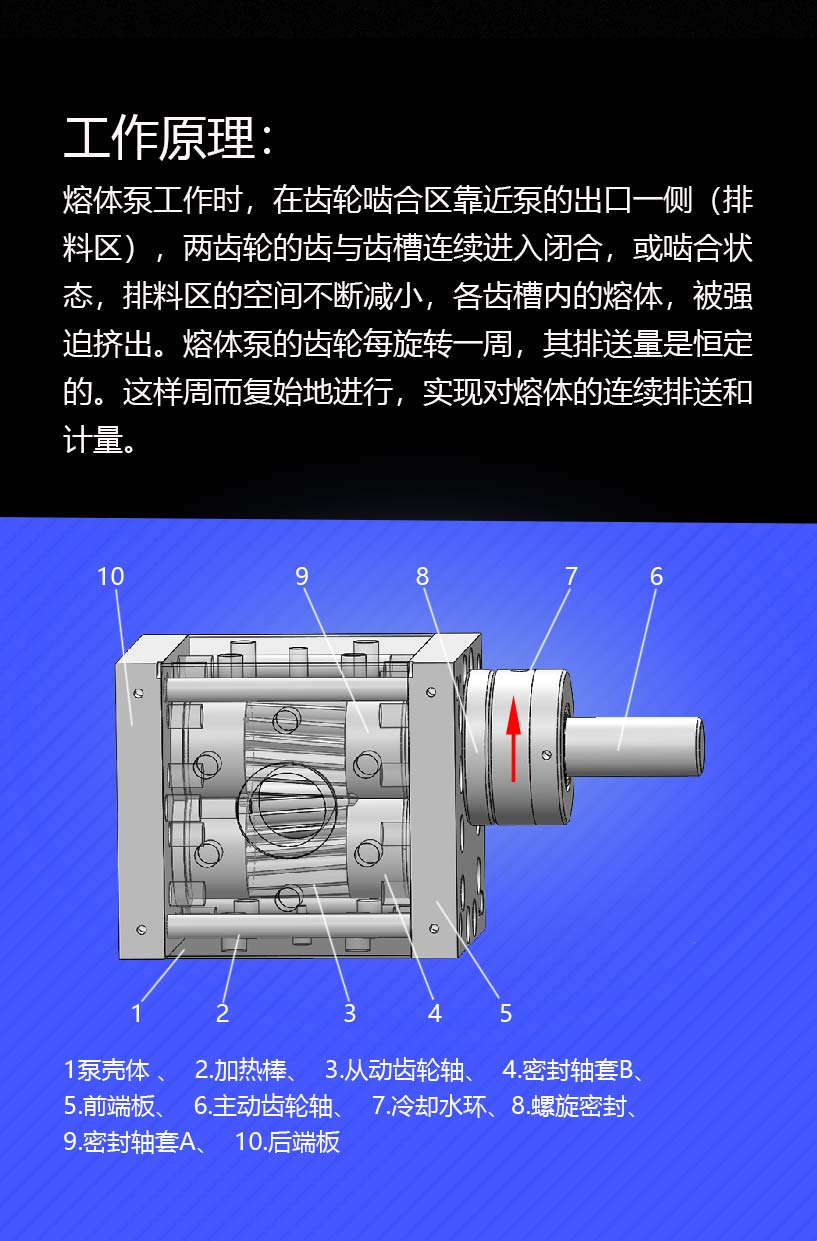 工作原理：

熔体泵工作时，在齿轮啮合区靠近泵的出口一侧（排料区），两齿轮的齿与齿槽连续进入闭合，或啮合状态，排料区的空间不断减小，各齿槽内的熔体，被强迫挤出。熔体泵的齿轮每旋转一周，其排送量是恒定的。这样周而复始地进行，实现对熔体的连续排送和计量。

10 9 8 7 6

1 2 3 4 5

1泵壳体 、 2.加热棒、 3.从动齿轮轴、 4.密封轴套B、 5.前端板、 6.主动齿轮轴、 7.冷却水环、8.螺旋密封、 9.密封轴套A、 10.后端板