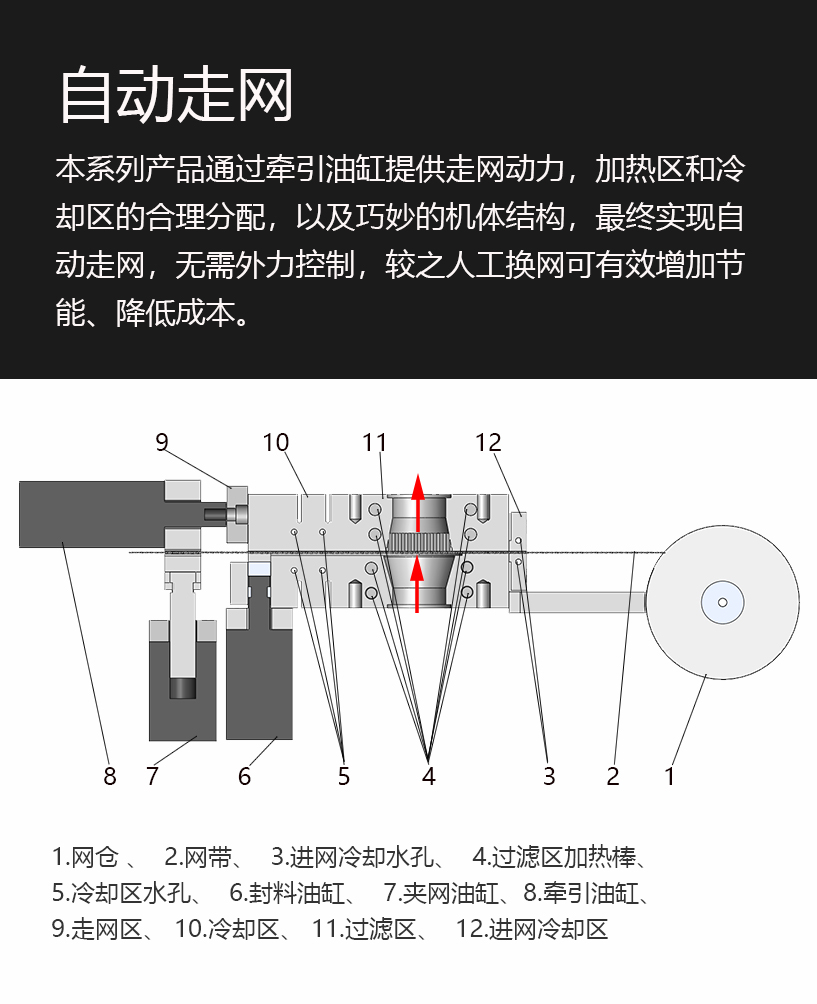 自动走网

本系列产品通过牵引油缸提供走网动力，加热区和冷却区的合理分配，以及巧妙的机体结构，最终实现自动走网，无需外力控制，较之人工换网可有效增加节能、降低成本。

9 10 11 12

8 7 6 5 4 3 2 1

1.网仓 、 2.网带、 3.进网冷却水孔、 4.过滤区加热棒、
5.冷却区水孔、 6.封料油缸、 7.夹网油缸、8.牵引油缸、
9.走网区、 10.冷却区、 11.过滤区、 12.进网冷却区