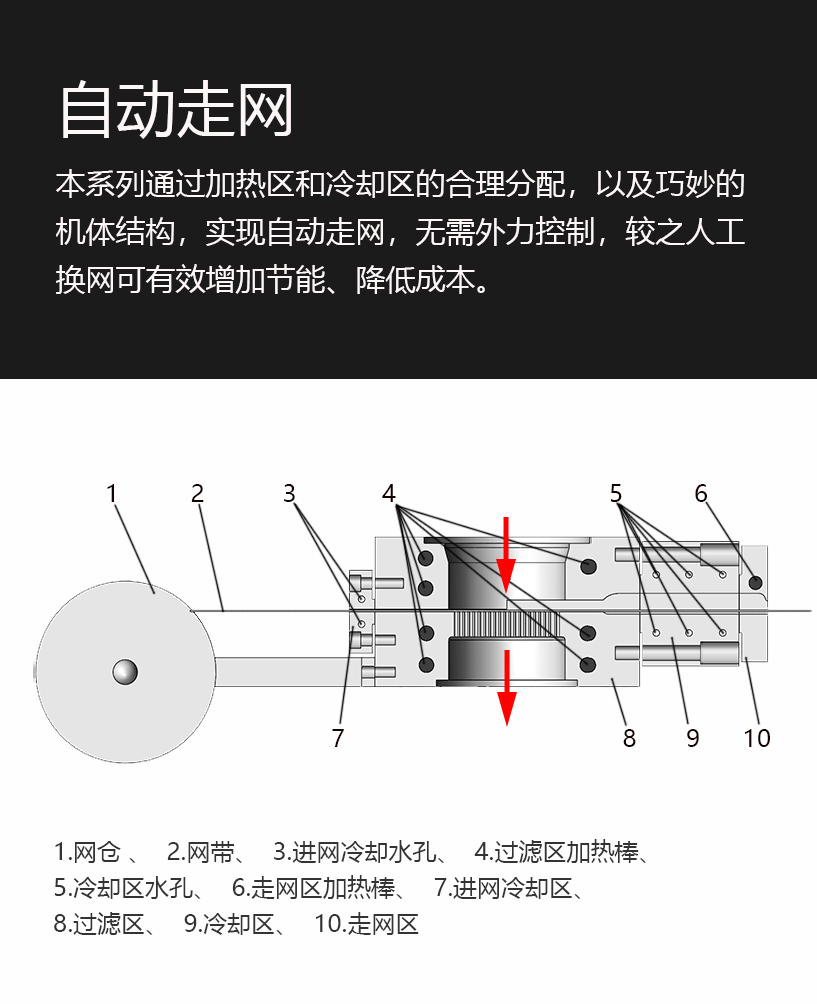 自动走网

本系列通过加热区和冷却区的合理分配，以及巧妙的机体结构，实现自动走网，无需外力控制，较之人工换网可有效增加节能、降低成本。

1
2
3
4
5
6
7
8
9
10

1.网仓 、 2.网带、 3.进网冷却水孔、 4.过滤区加热棒、
5.冷却区水孔、 6.走网区加热棒、 7.进网冷却区、
8.过滤区、 9.冷却区、 10.走网区