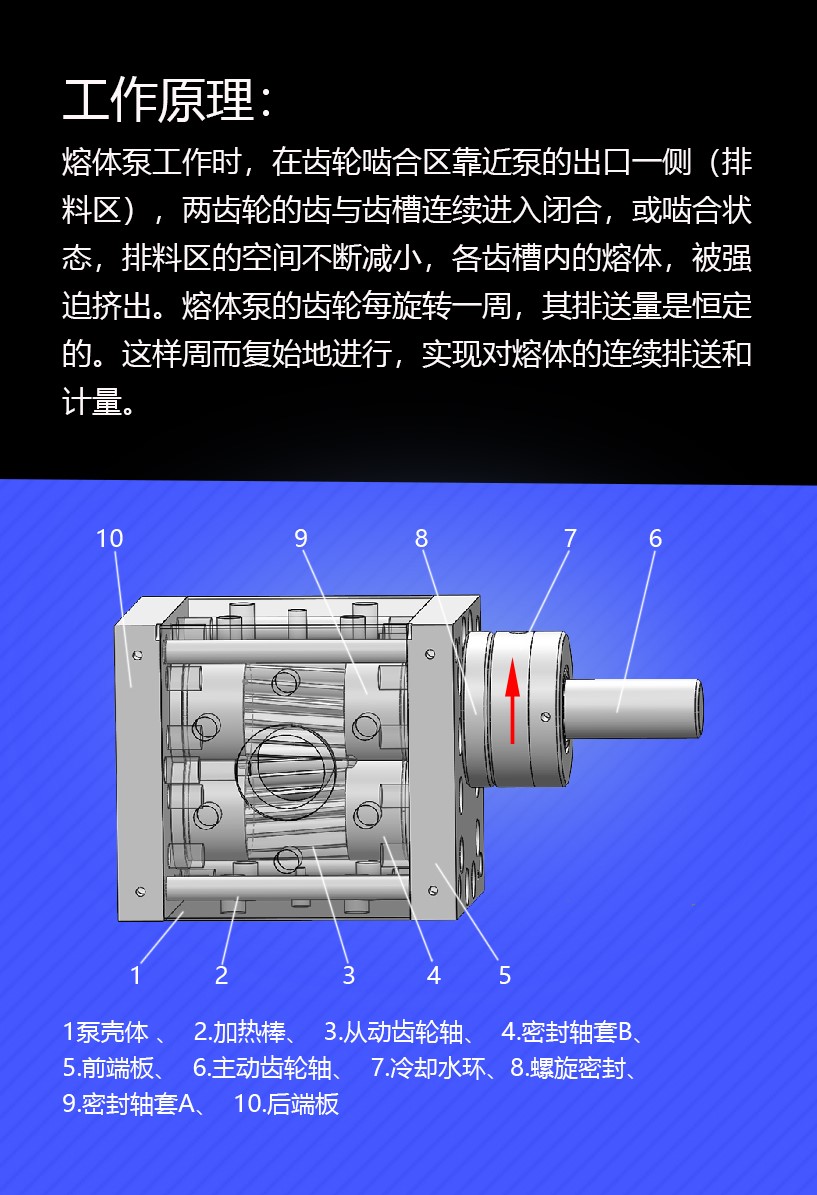 工作原理：

熔体泵工作时，在齿轮啮合区靠近泵的出口一侧（排料区），两齿轮的齿与齿槽连续进入闭合，或啮合状态，排料区的空间不断减小，各齿槽内的熔体，被强迫挤出。熔体泵的齿轮每旋转一周，其排送量是恒定的。这样周而复始地进行，实现对熔体的连续排送和计量。

10 9 8 7 6

1 2 3 4 5

1泵壳体 、 2.加热棒、 3.从动齿轮轴、 4.密封轴套B、 5.前端板、 6.主动齿轮轴、 7.冷却水环、8.螺旋密封、 9.密封轴套A、 10.后端板