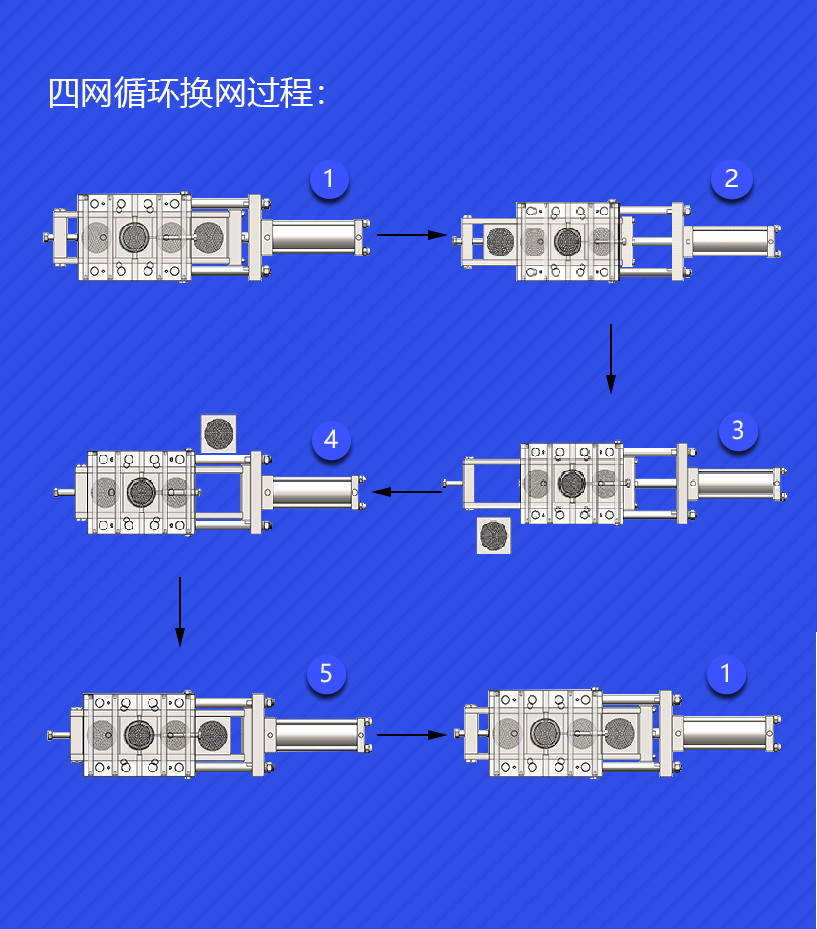 四网循环换网过程：

1

2

3

4

5

1