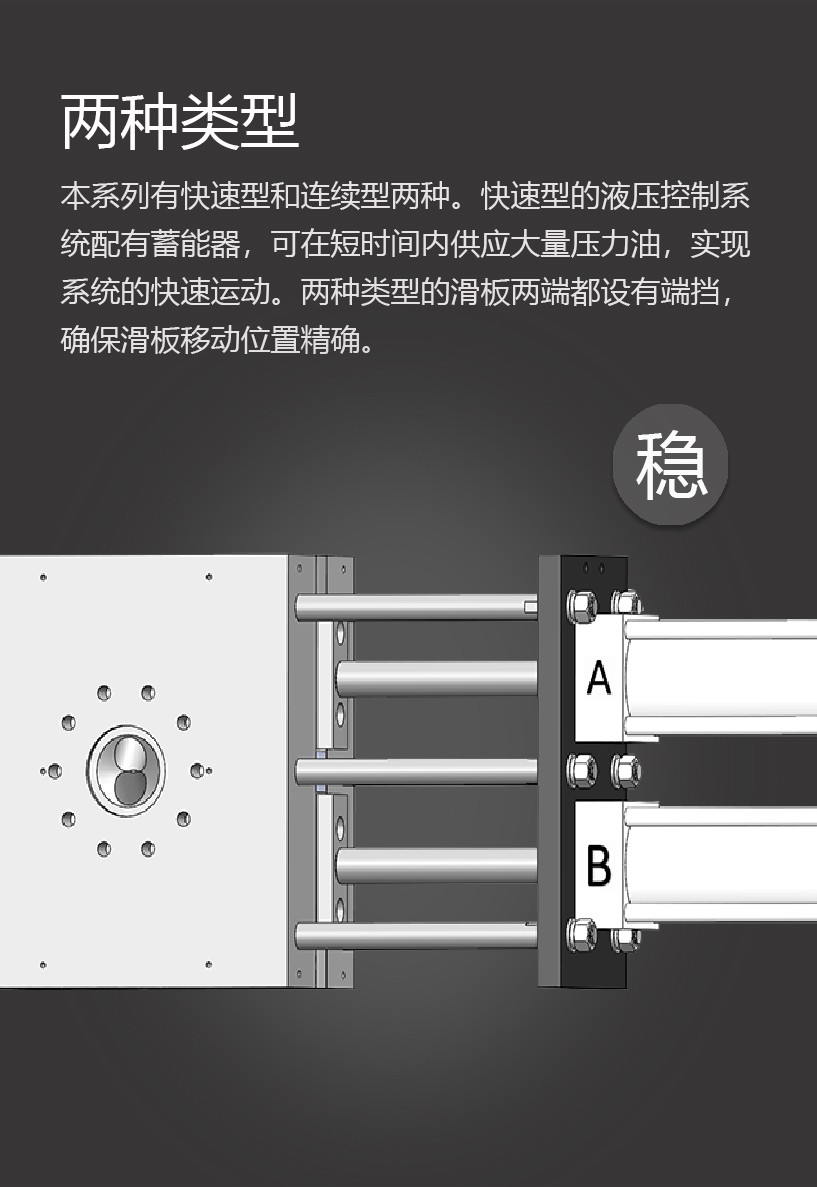 两种类型

本系列有快速型和连续型两种。快速型的液压控制系统配有蓄能器，可在短时间内供应大量压力油，实现系统的快速运动。两种类型的滑板两端都设有端挡，确保滑板移动位置精确。

稳

A

B